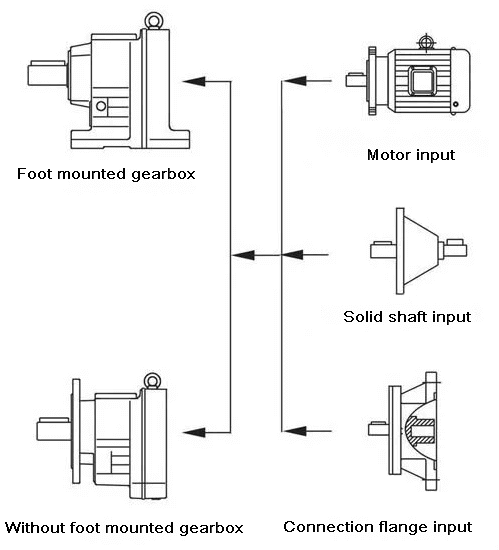 Foot mounted gearbox

Without foot mounted gearbox

Motor input

Solid shaft input

Connection flange input